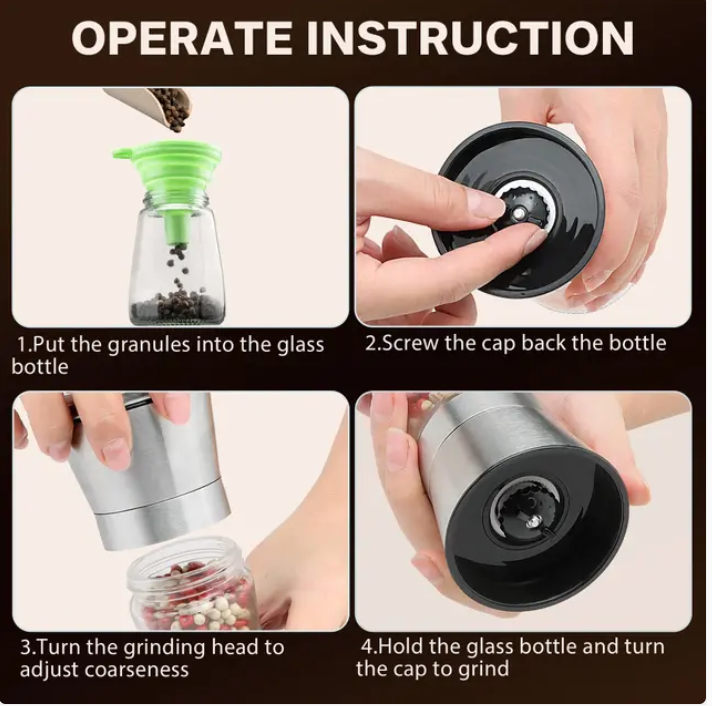 OPERATE INSTRUCTION

1.Put the granules into the glass bottle

2.Screw the cap back the bottle

3.Turn the grinding head to adjust coarseness

4.Hold the glass bottle and turn the cap to grind